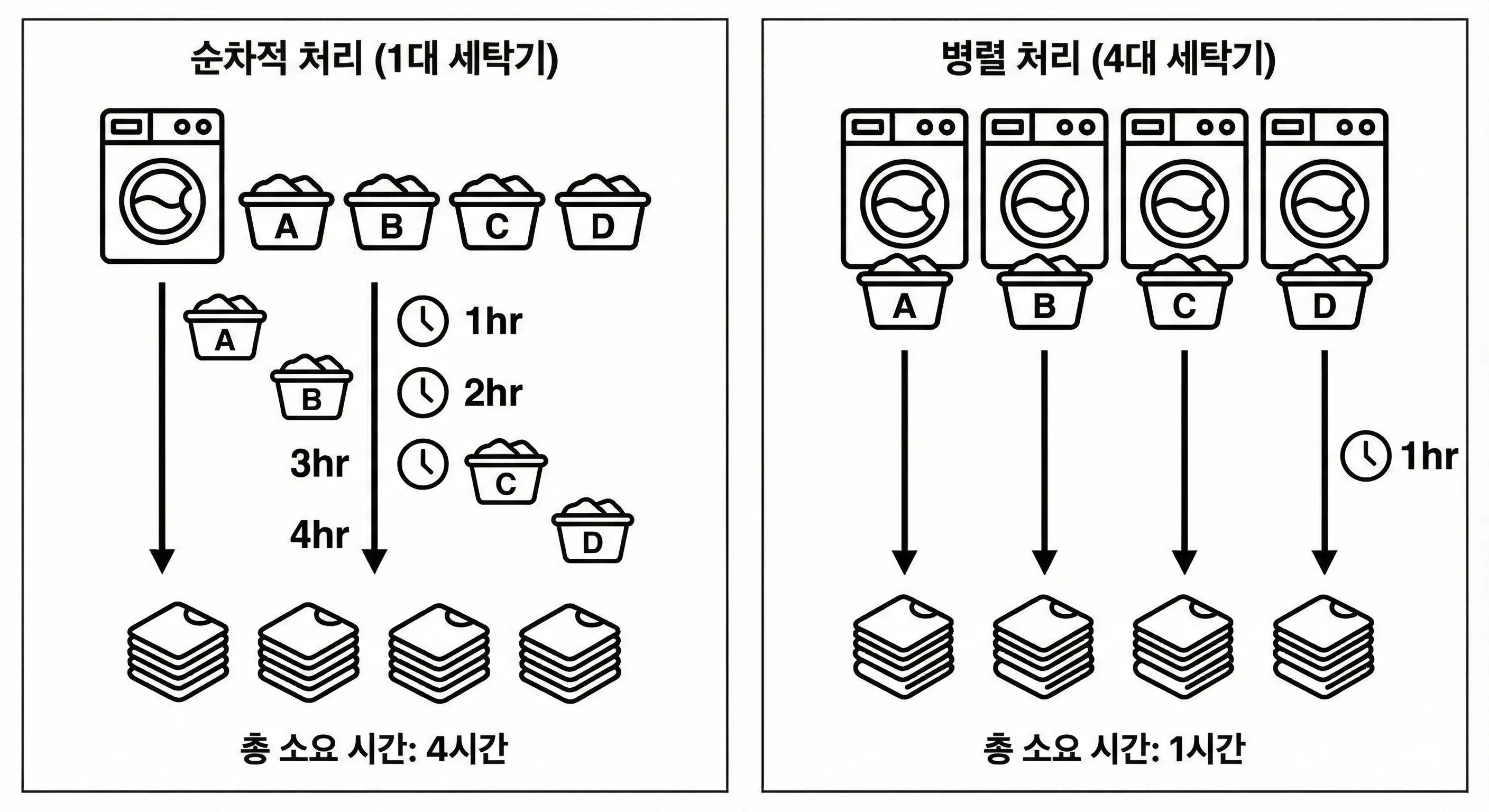 순차적 처리 (1대 세탁기)

A B C D

A
1hr
B
2hr
3hr
C
4hr
D

총 소요 시간: 4시간

병렬 처리 (4대 세탁기)

A B C D

1hr

총 소요 시간: 1시간